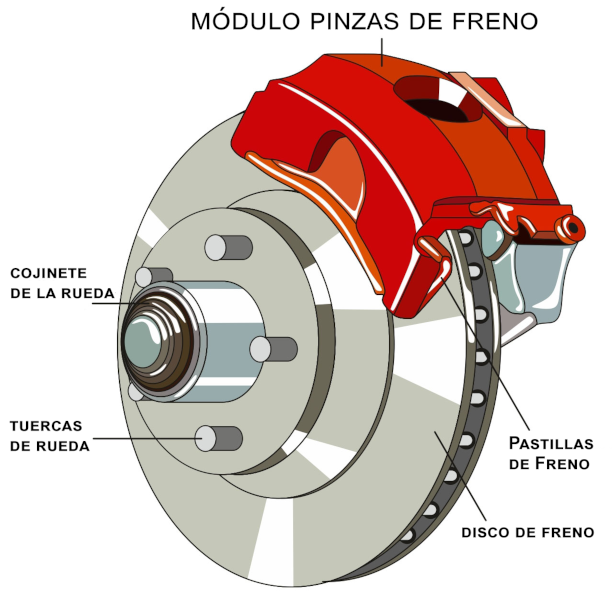 MÓDULO PINZAS DE FRENO

COJINETE DE LA RUEDA

TUERCAS DE RUEDA

PASTILLAS DE FRENO

DISCO DE FRENO